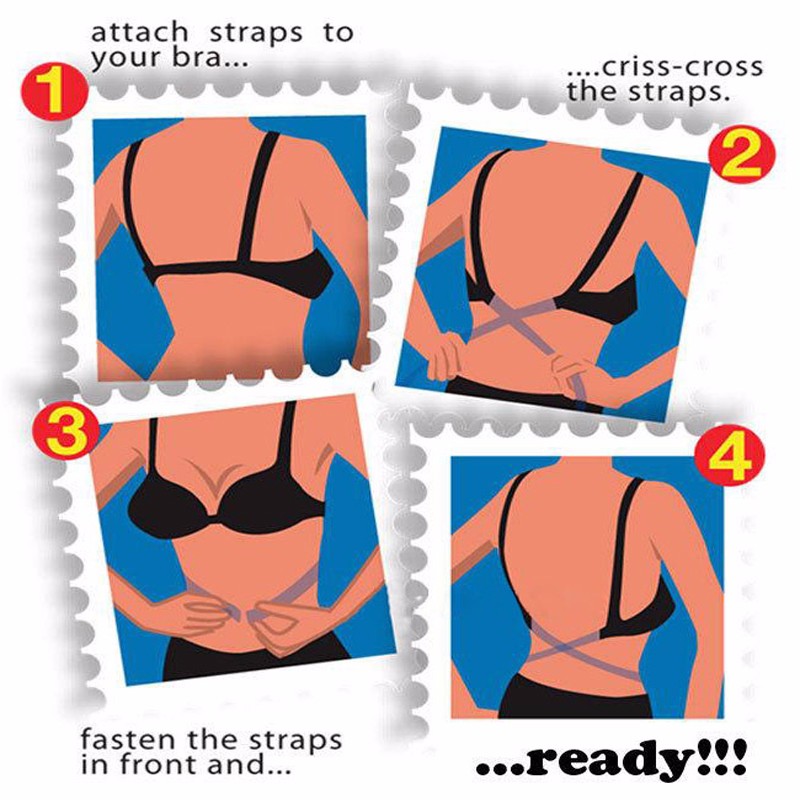 attach straps to your bra...

1

....criss-cross the straps.

2

3

4

fasten the straps in front and...

...ready!!!